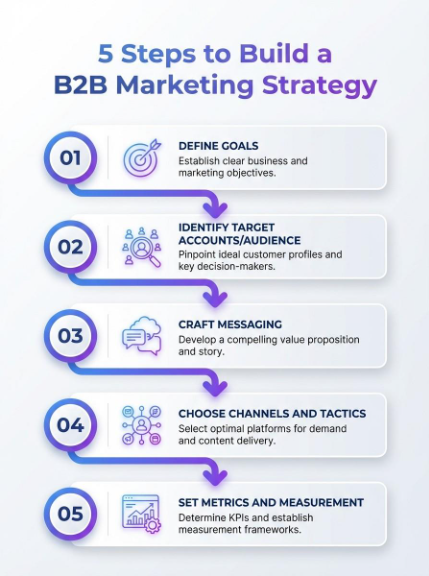 5 Steps to Build a B2B Marketing Strategy

01

DEFINE GOALS

Establish clear business and marketing objectives.

02

IDENTIFY TARGET ACCOUNTS/AUDIENCE

Pinpoint ideal customer profiles and key decision-makers.

03

CRAFT MESSAGING

Develop a compelling value proposition and story.

04

CHOOSE CHANNELS AND TACTICS

Select optimal platforms for demand and content delivery.

05

SET METRICS AND MEASUREMENT

Determine KPIs and establish measurement frameworks.